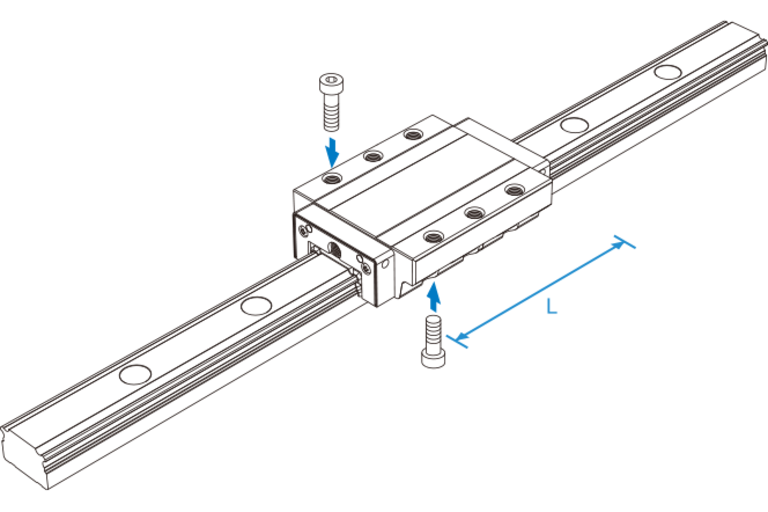 L