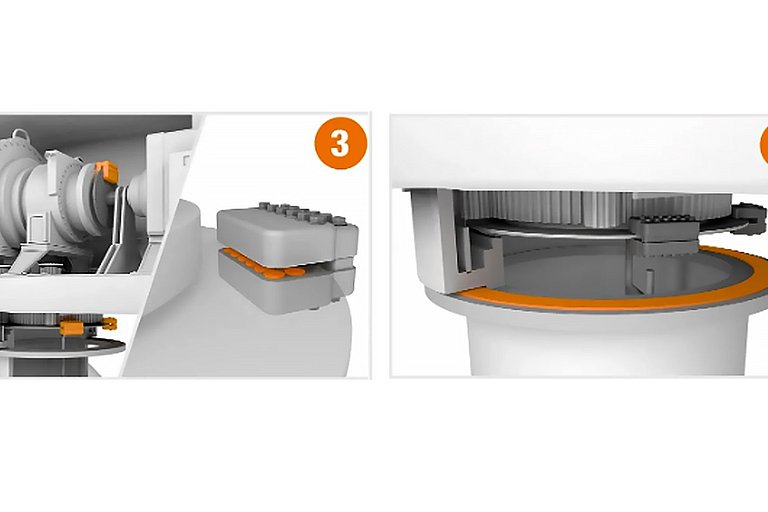 3