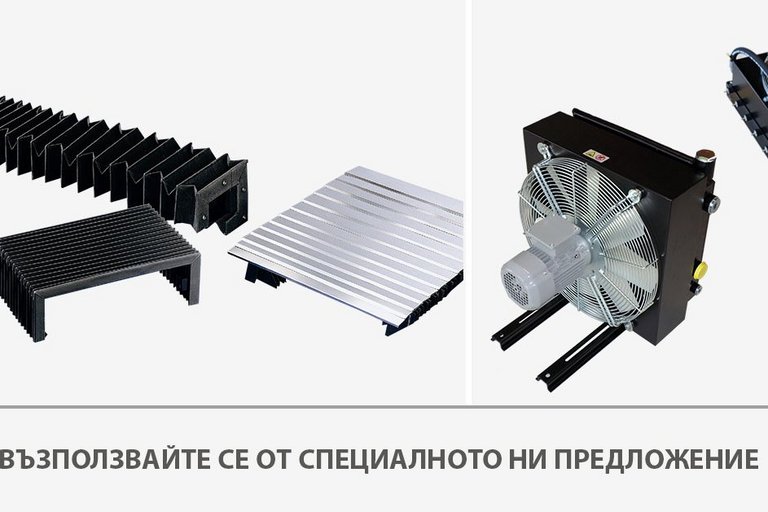 ВЪЗПОЛЗВАЙТЕ СЕ ОТ СПЕЦИАЛНОТО НИ ПРЕДЛОЖЕНИЕ