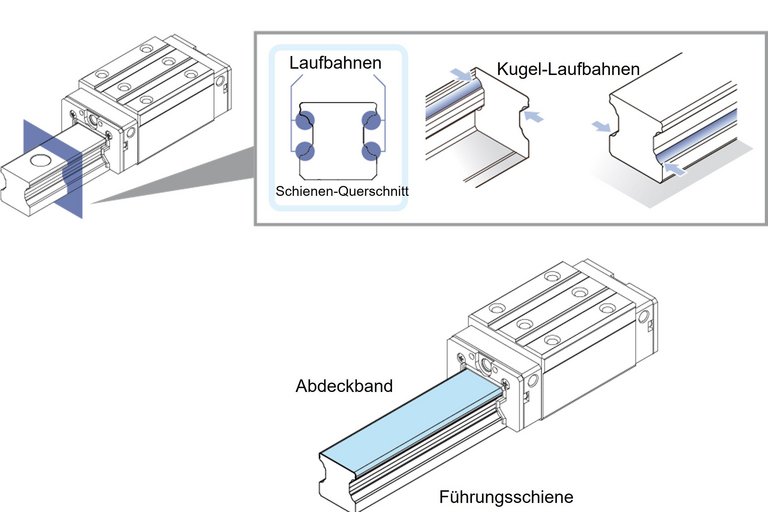 Laufbahnen

Schienen-Querschnitt

Kugel-Laufbahnen

Abdeckband

Führungsschiene