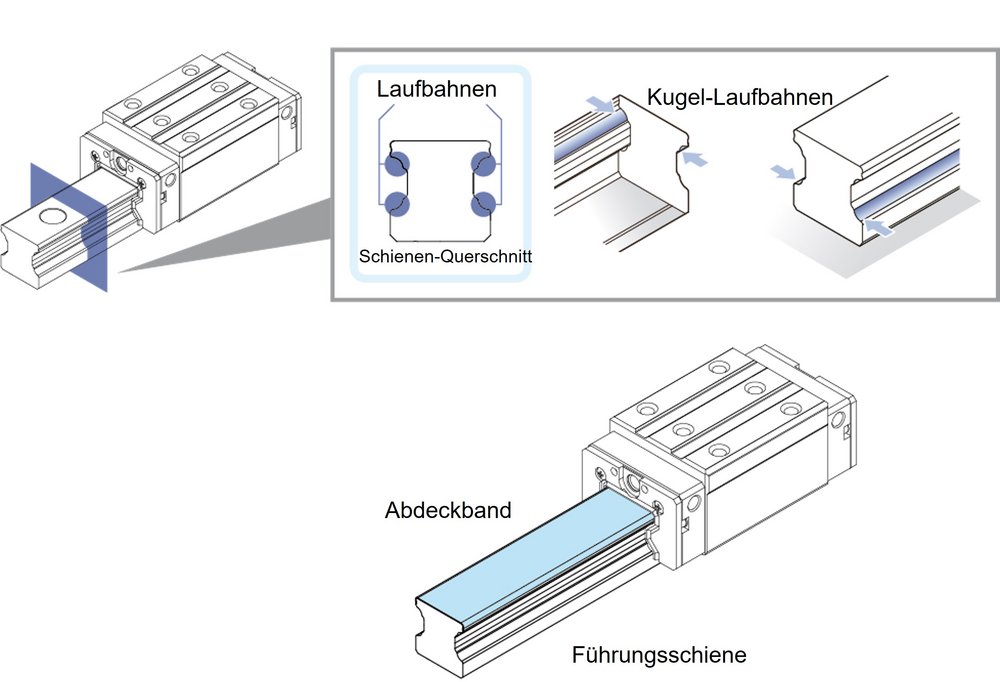 Laufbahnen

Schienen-Querschnitt

Kugel-Laufbahnen

Abdeckband

Führungsschiene