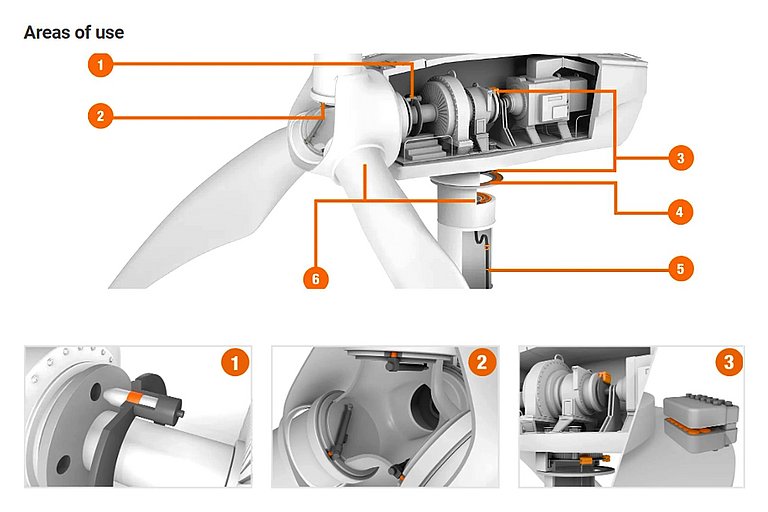 Areas of use

1

2

3

4

5

6

1

2

3