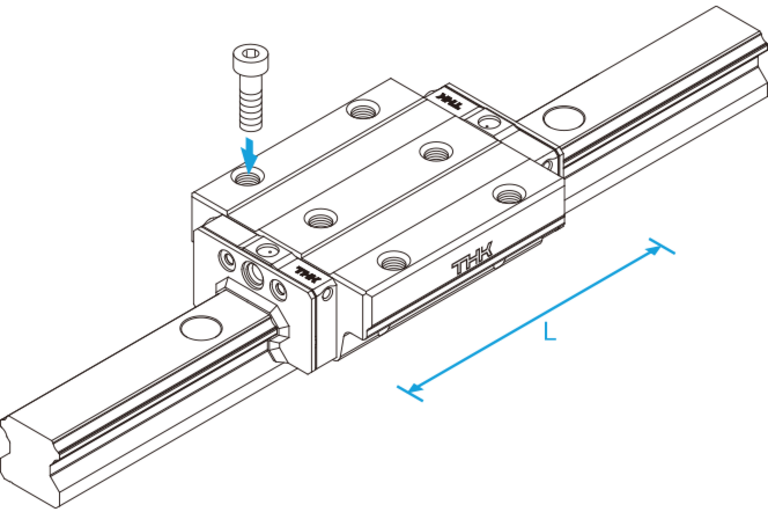 THK
THK
THK
L